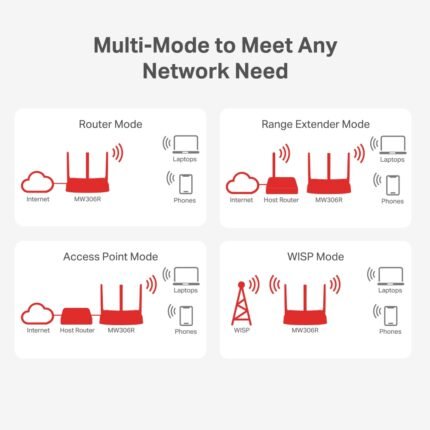 Multi-Mode to Meet Any Network Need

Router Mode

Internet
MW306R
Laptops
Phones

Range Extender Mode

Internet
Host Router
MW306R
Laptops
Phones

Access Point Mode

Internet
Host Router
MW306R
Laptops
Phones

WISP Mode

WISP
MW306R
Laptops
Phones