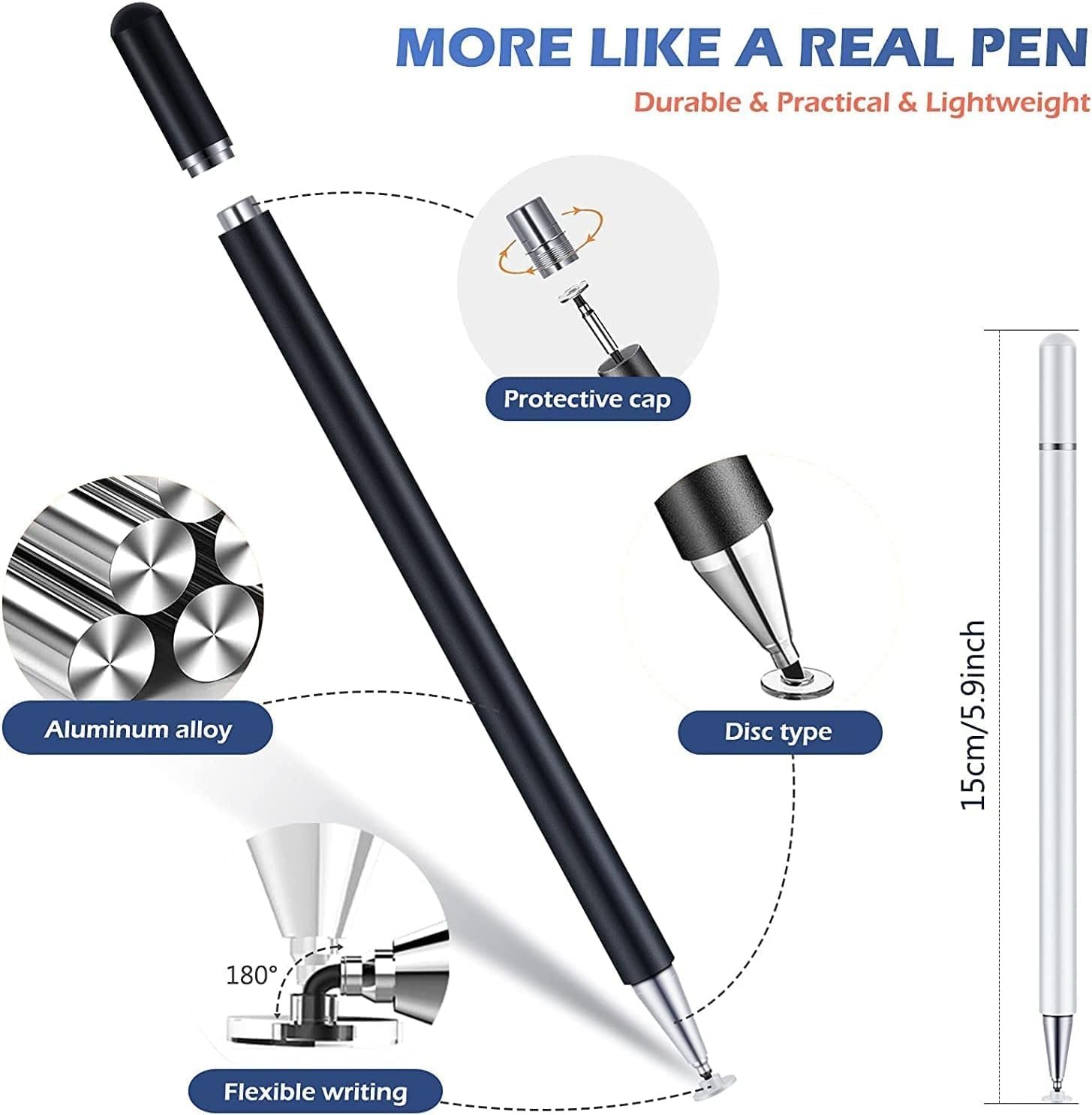 MORE LIKE A REAL PEN

Durable & Practical & Lightweight

Protective cap

Aluminum alloy

Disc type

15cm/5.9inch

180°

Flexible writing