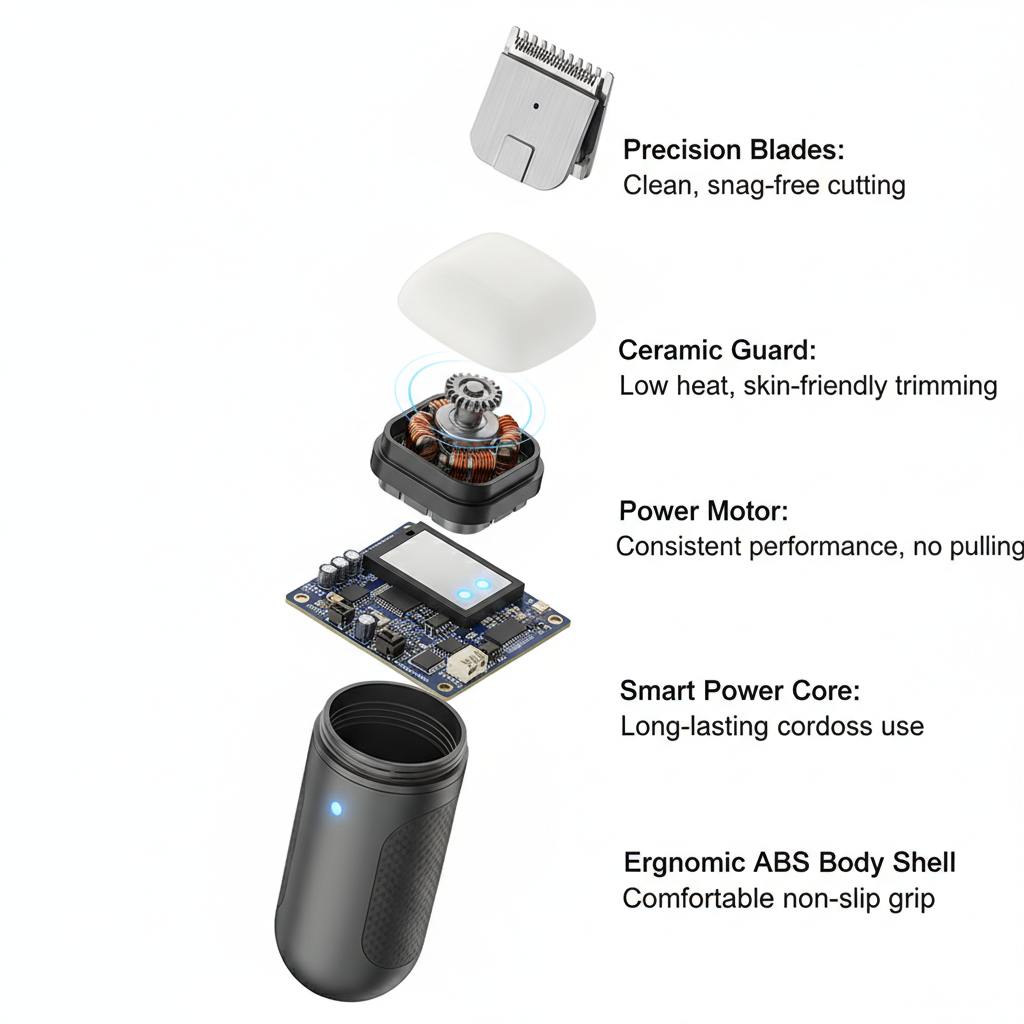 Precision Blades:
Clean, snag-free cutting

Ceramic Guard:
Low heat, skin-friendly trimming

Power Motor:
Consistent performance, no pulling

Smart Power Core:
Long-lasting cordoss use

Ergnomic ABS Body Shell
Comfortable non-slip grip